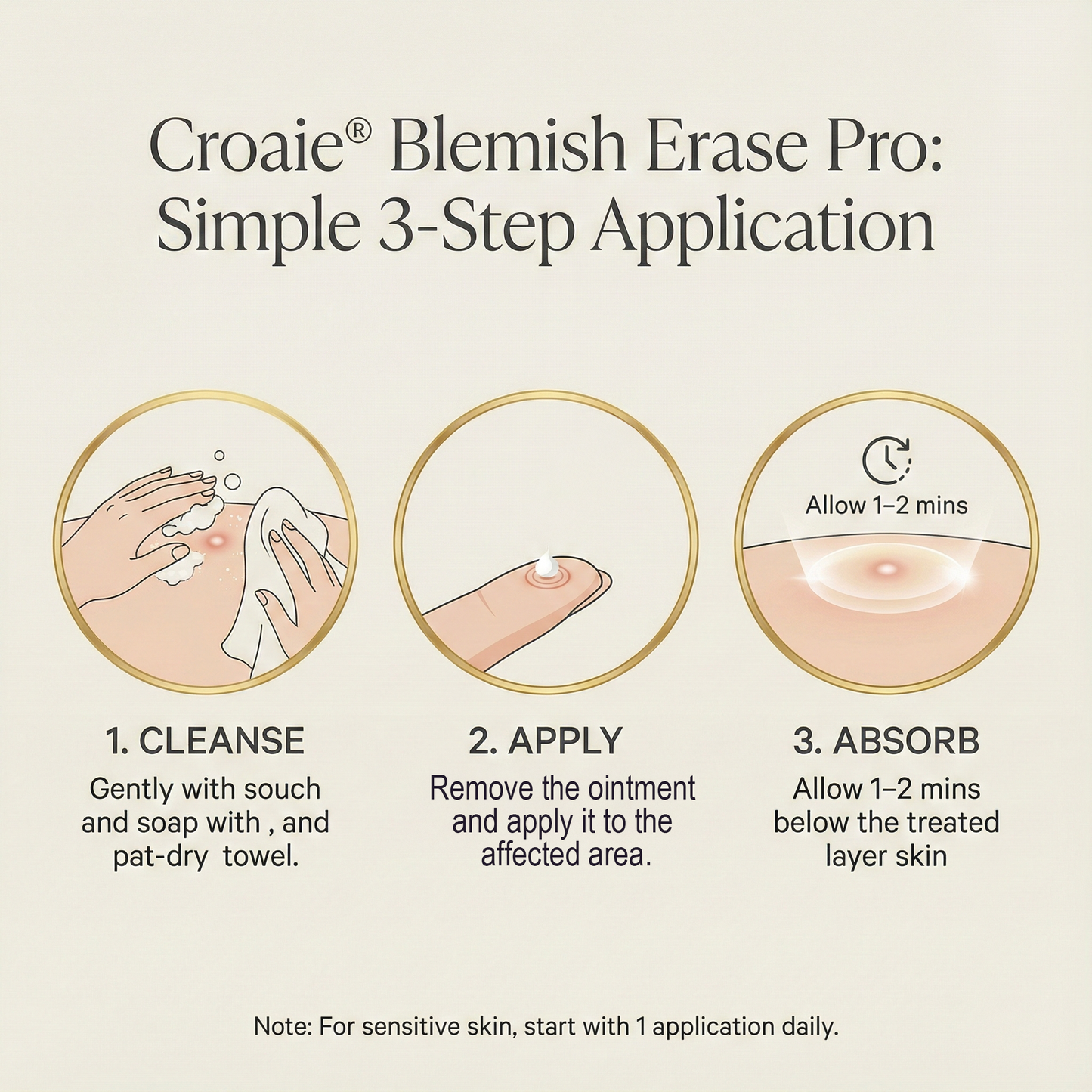 Croaie® Blemish Erase Pro: Simple 3-Step Application

Allow 1–2 mins

1. CLEANSE
Gently with souch and soap with , and pat-dry towel.

2. APPLY
Remove the ointment and apply it to the affected area.

3. ABSORB
Allow 1–2 mins below the treated layer skin

Note: For sensitive skin, start with 1 application daily.