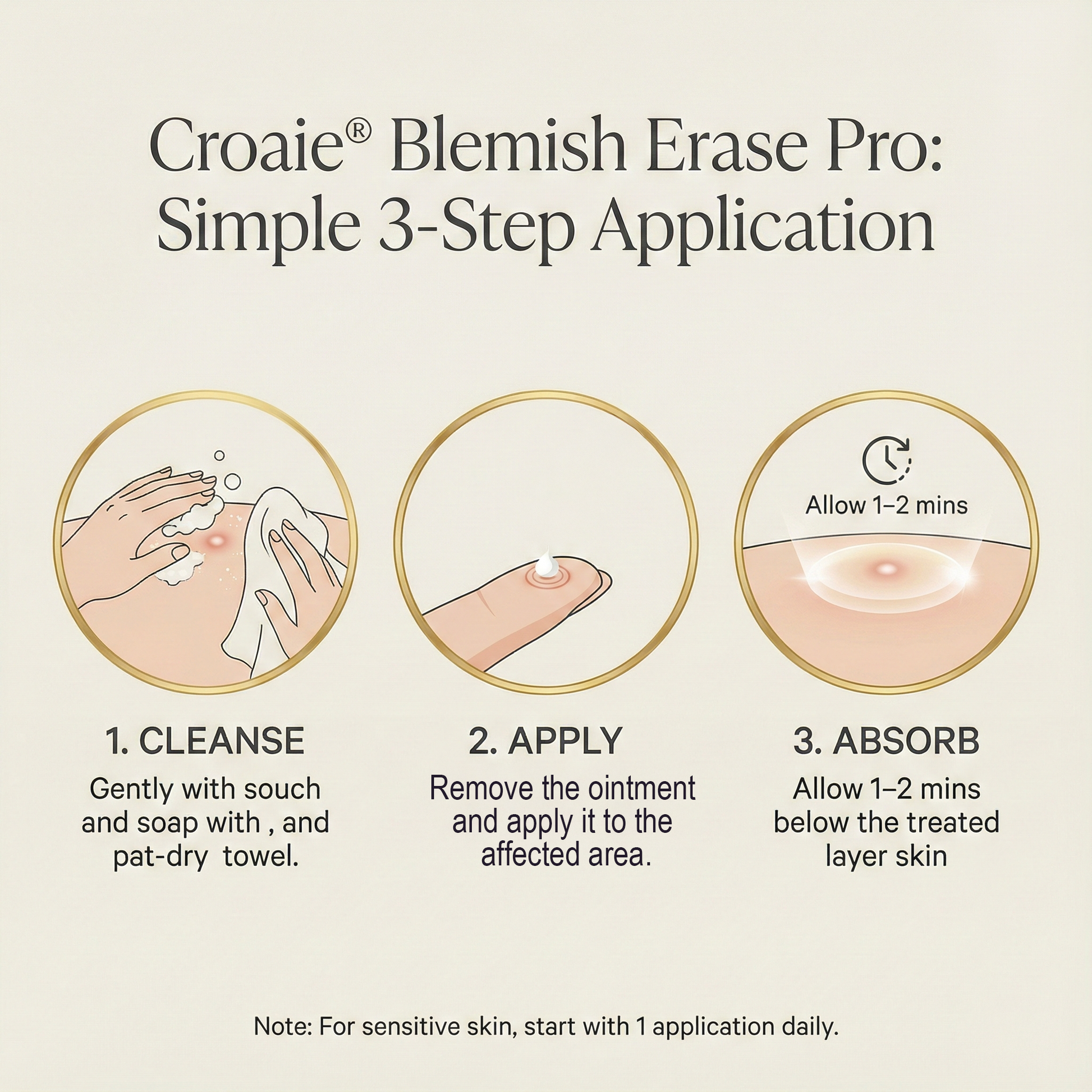 Croaie® Blemish Erase Pro: Simple 3-Step Application

Allow 1–2 mins

1. CLEANSE

Gently with souch and soap with , and pat-dry  towel.

2. APPLY

Remove the ointment and apply it to the affected area.

3. ABSORB

Allow 1–2 mins below the treated layer skin

Note: For sensitive skin, start with 1 application daily.